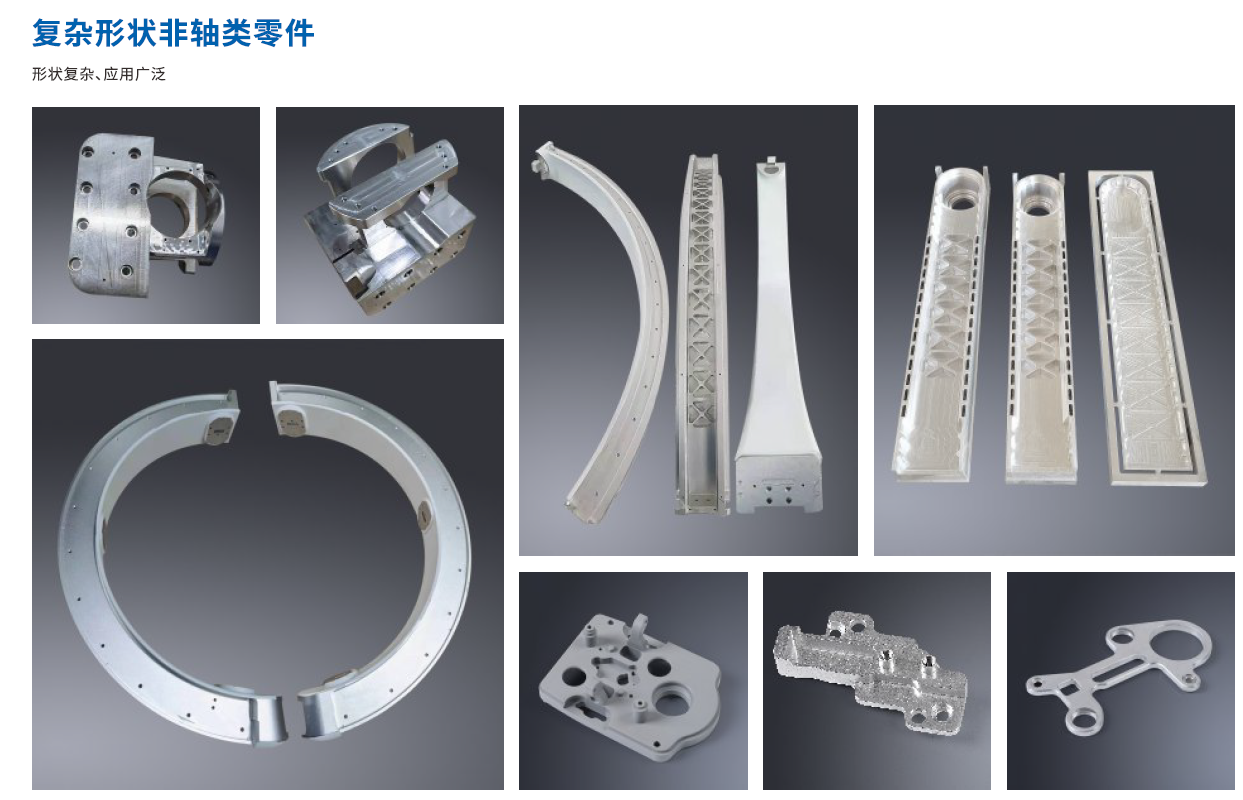 复杂形状非轴类零件

形状复杂、应用广泛